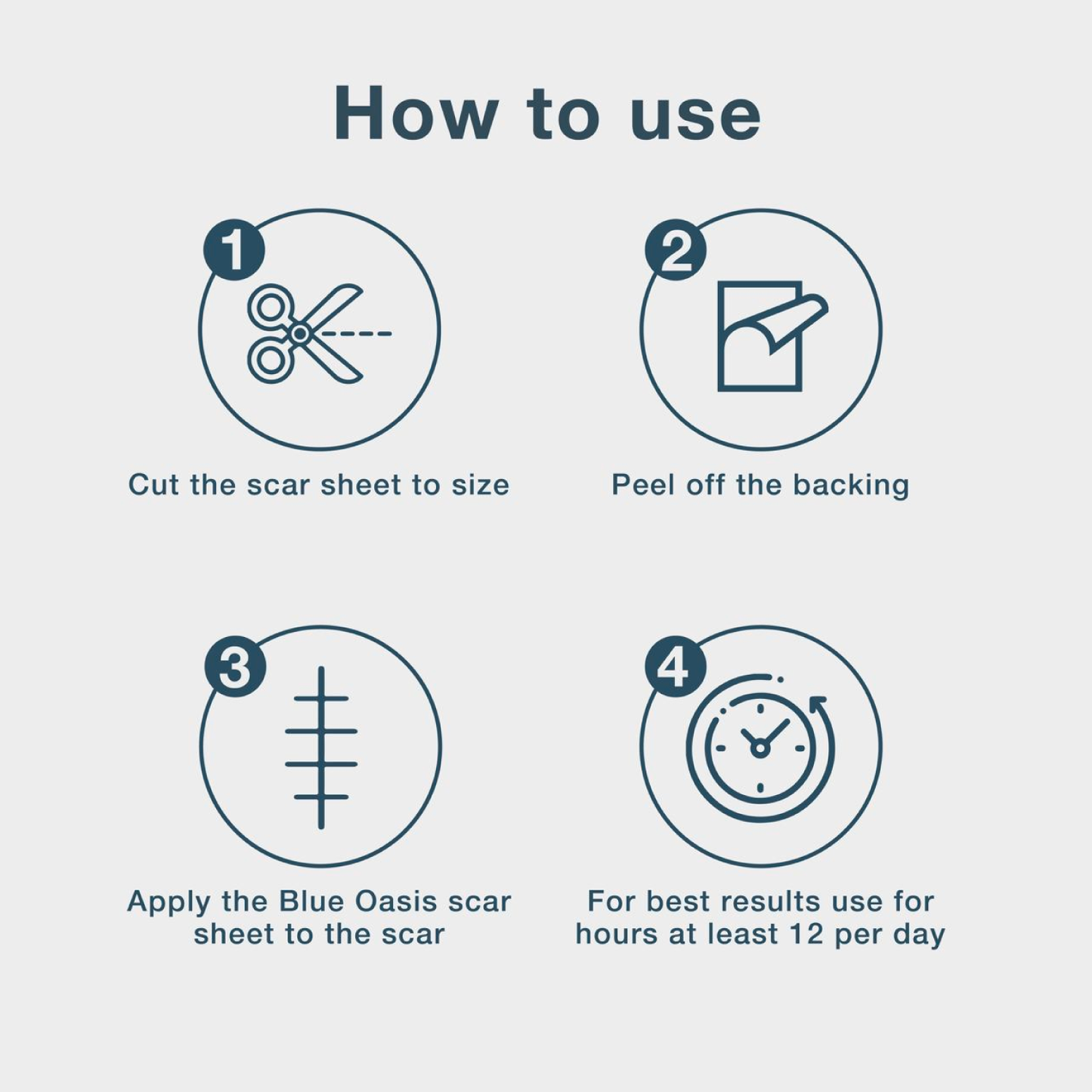 How to use

1

Cut the scar sheet to size

2

Peel off the backing

3

Apply the Blue Oasis scar sheet to the scar

4

For best results use for hours at least 12 per day